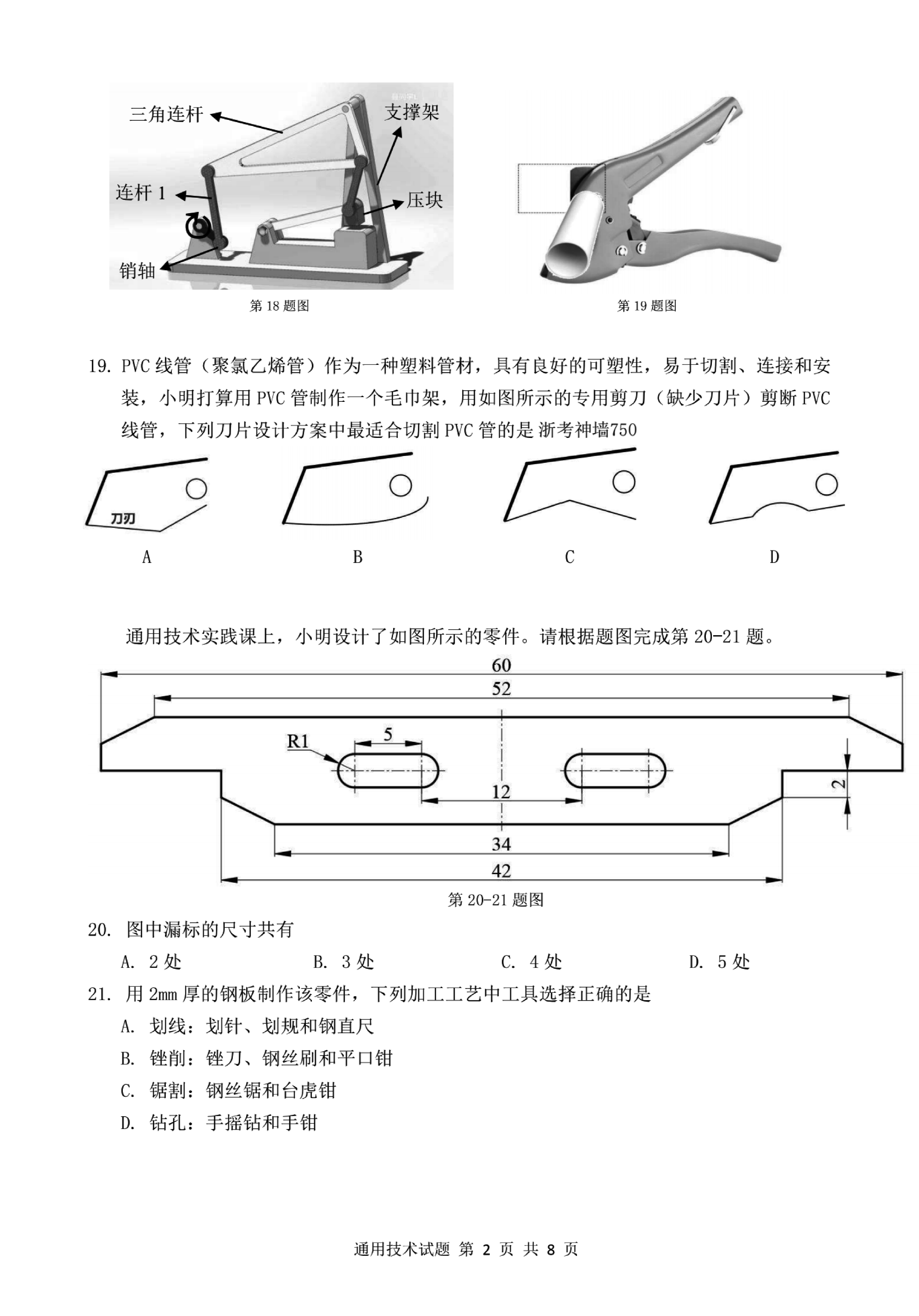 三角连杆
支撑架
连杆 1
压块
销轴
第 18 题图
第 19 题图

19. PVC 线管（聚氯乙烯管）作为一种塑料管材，具有良好的可塑性，易于切割、连接和安装，小明打算用 PVC 管制作一个毛巾架，用如图所示的专用剪刀（缺少刀片）剪断 PVC 线管，下列刀片设计方案中最适合切割 PVC 管的是 浙考神墙750

刀刃
A
B
C
D

通用技术实践课上，小明设计了如图所示的零件。请根据题图完成第 20-21 题。

60
52
R1
5
12
2
34
42
第 20-21 题图

20. 图中漏标的尺寸共有
A. 2 处
B. 3 处
C. 4 处
D. 5 处

21. 用 2mm 厚的钢板制作该零件，下列加工工艺中工具选择正确的是
A. 划线：划针、划规和钢直尺
B. 锉削：锉刀、钢丝刷和平口钳
C. 锯割：钢丝锯和台虎钳
D. 钻孔：手摇钻和手钳

通用技术试题 第 2 页 共 8 页